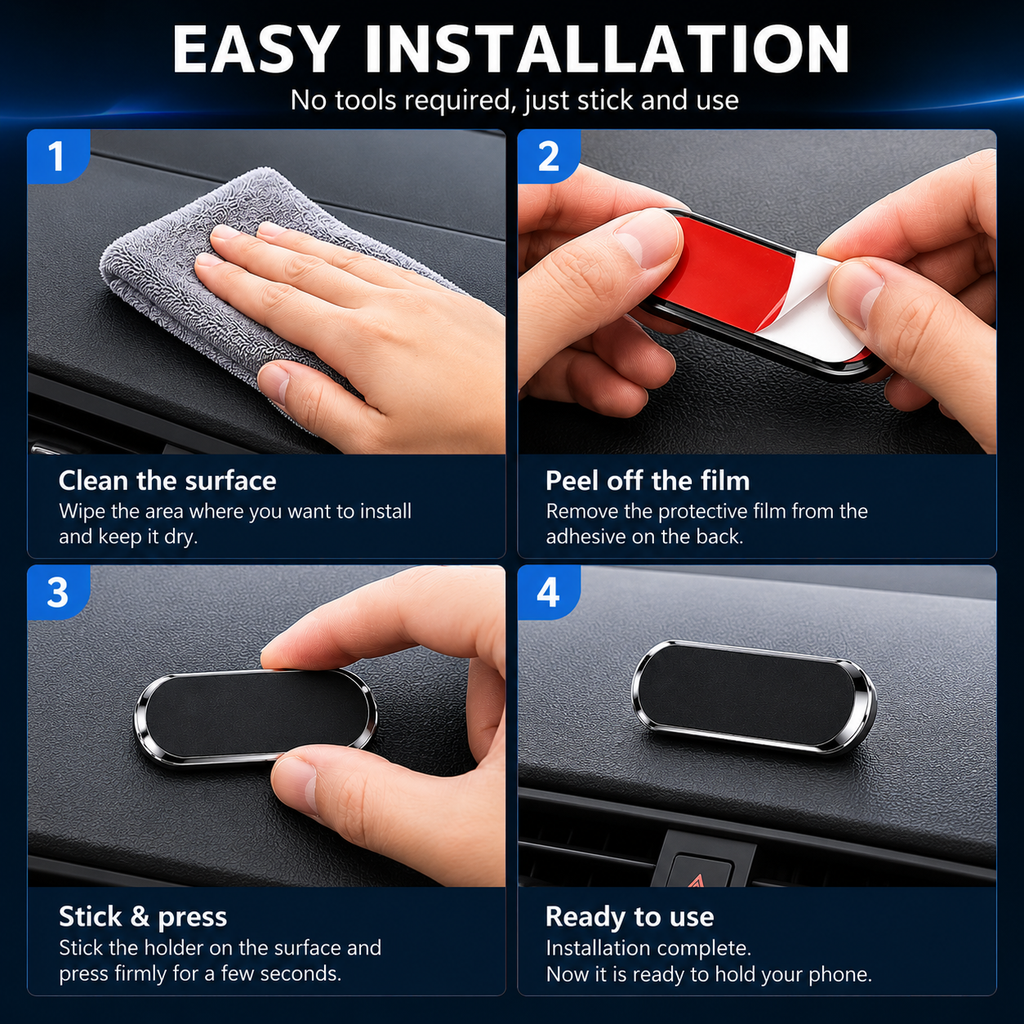 EASY INSTALLATION

No tools required, just stick and use

1

Clean the surface

Wipe the area where you want to install and keep it dry.

2

Peel off the film

Remove the protective film from the adhesive on the back.

3

Stick & press

Stick the holder on the surface and press firmly for a few seconds.

4

Ready to use

Installation complete.
Now it is ready to hold your phone.